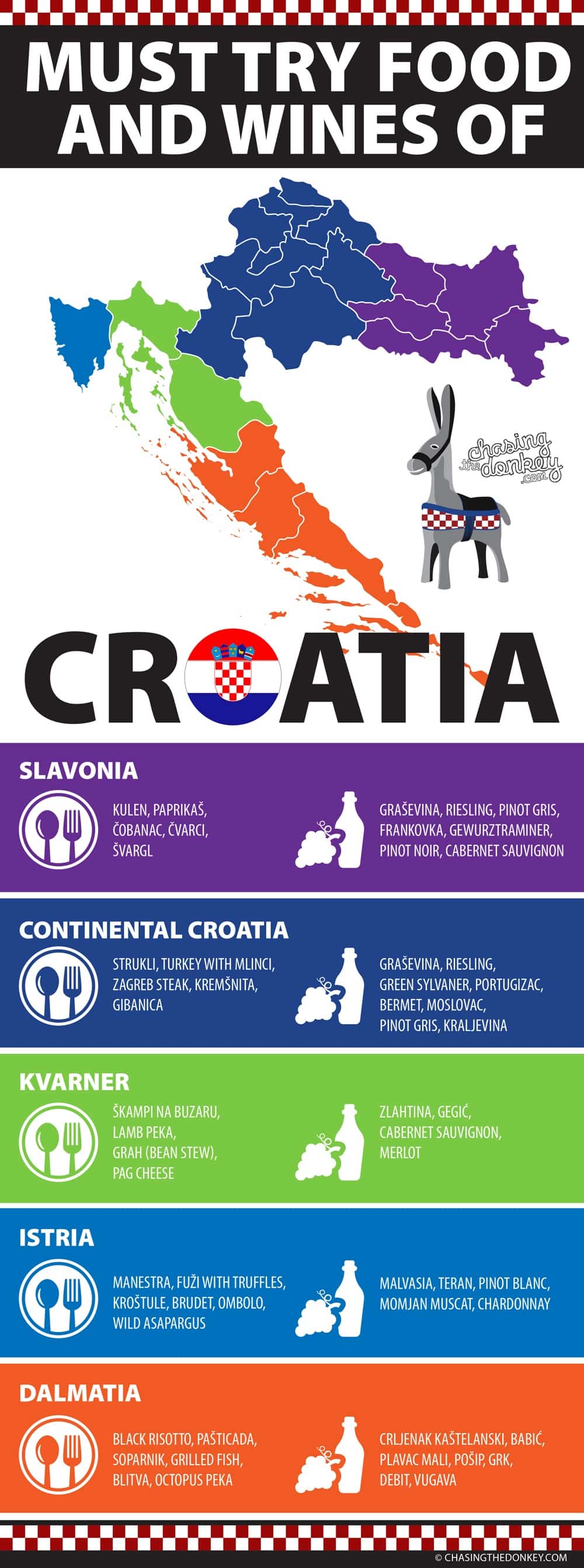 MUST TRY FOOD AND WINES OF

chasing the donkey .com

CROATIA

SLAVONIA

KULEN, PAPRIKAŠ, ČOBANAC, ČVARCI, ŠVARGL

GRAŠEVINA, RIESLING, PINOT GRIS, FRANKOVKA, GEWURZTRAMINER, PINOT NOIR, CABERNET SAUVIGNON

CONTINENTAL CROATIA

STRUKLI, TURKEY WITH MLINCI, ZAGREB STEAK, KREMŠNITA, GIBANICA

GRAŠEVINA, RIESLING, GREEN SYLVANER, PORTUGIZAC, BERMET, MOSLOVAC, PINOT GRIS, KRALJEVINA

KVARNER

ŠKAMPI NA BUZARU, LAMB PEKA, GRAH (BEAN STEW), PAG CHEESE

ZLAHTINA, GEGIĆ, CABERNET SAUVIGNON, MERLOT

ISTRIA

MANESTRA, FUŽI WITH TRUFFLES, KROŠTULE, BRUDET, OMBOLO, WILD ASAPARGUS

MALVASIA, TERAN, PINOT BLANC, MOMJAN MUSCAT, CHARDONNAY

DALMATIA

BLACK RISOTTO, PAŠTICADA, SOPARNIK, GRILLED FISH, BLITVA, OCTOPUS PEKA

CRLJENAK KAŠTELANSKI, BABIĆ, PLAVAC MALI, POŠIP, GRK, DEBIT, VUGAVA

© CHASINGTHEDONKEY.COM